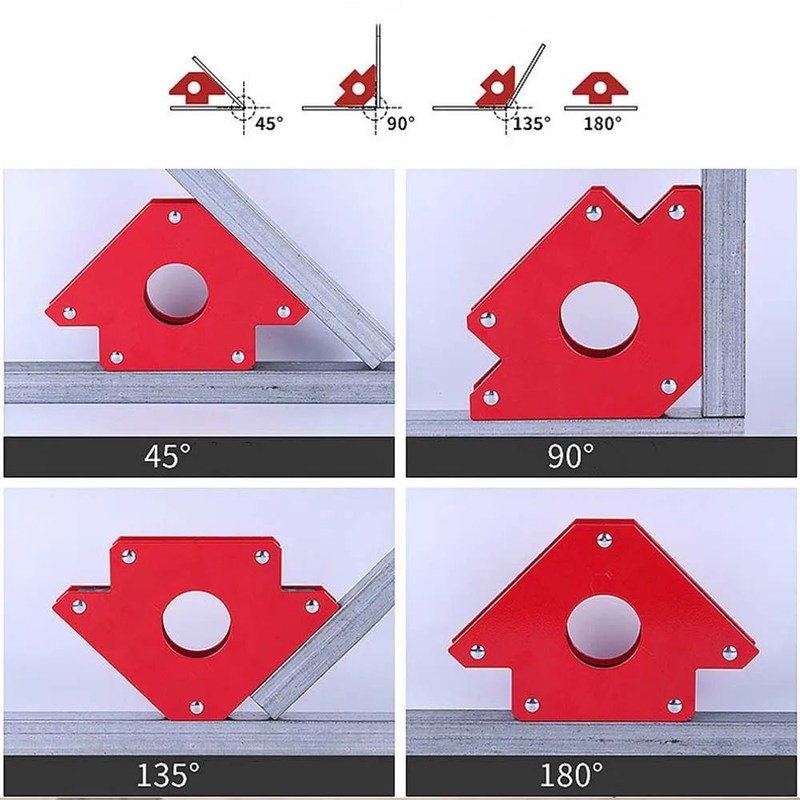 45°
90°
135°
180°

45°

90°

135°

180°